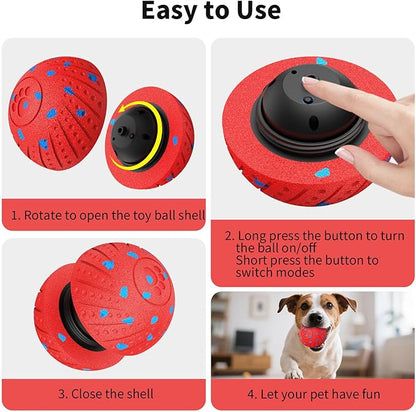 Easy to Use

1. Rotate to open the toy ball shell

2. Long press the button to turn the ball on/off
Short press the button to switch modes

3. Close the shell

4. Let your pet have fun