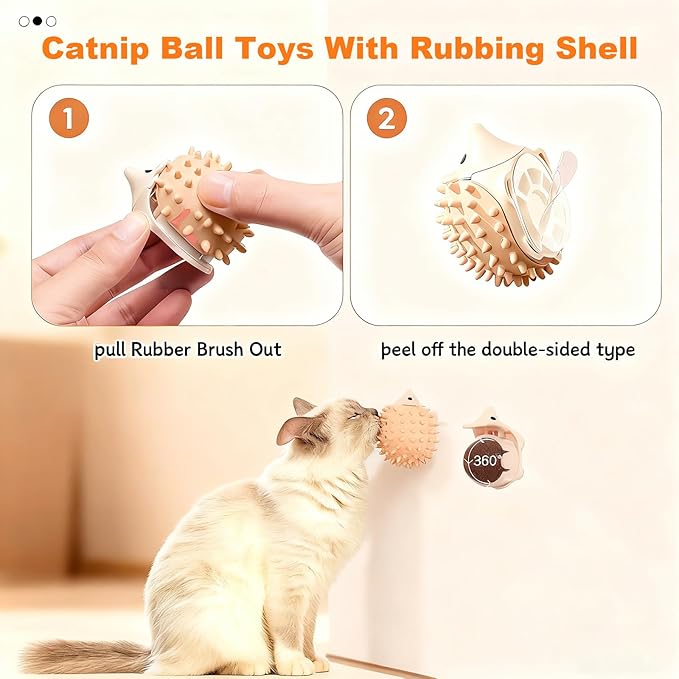 Catnip Ball Toys With Rubbing Shell

1

2

pull Rubber Brush Out

þeel off the double-sided type

360°