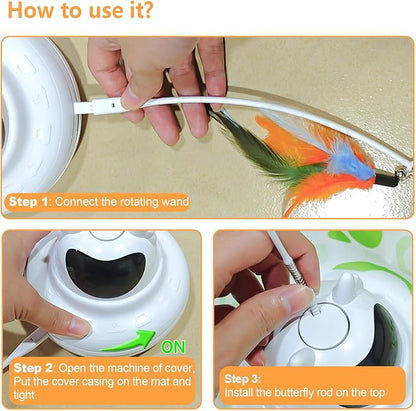 How to use it?

Step 1: Connect the rotating wand

ON

Step 2: Open the machine of cover, Put the cover casing on the mat and tight.

Step 3:
Install the butterfly rod on the top