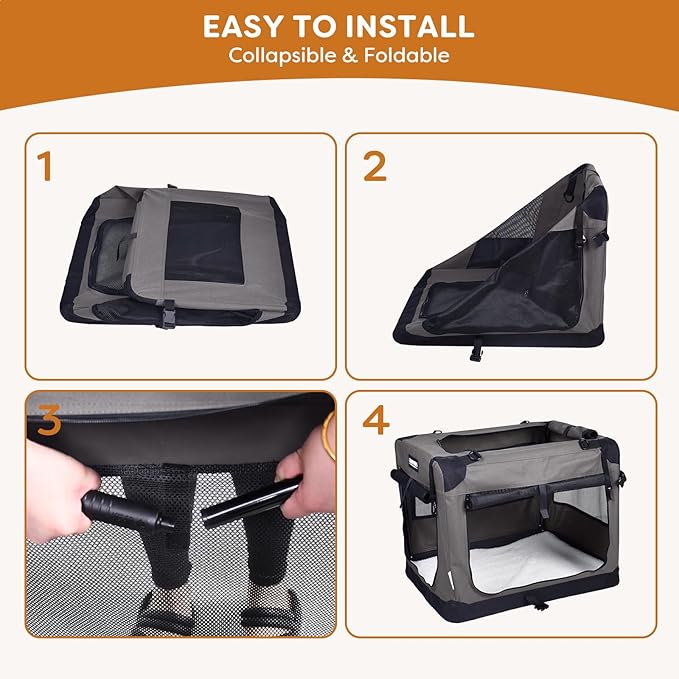 EASY TO INSTALL
Collapsible & Foldable

1

2

3

4