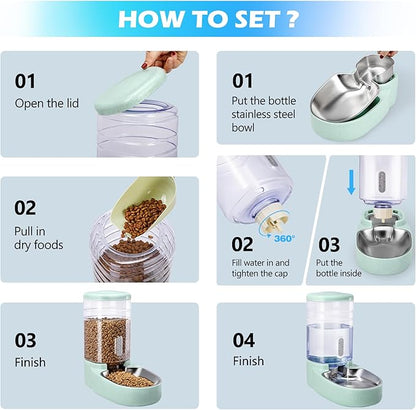 HOW TO SET ?

01
Open the lid

02
Pull in dry foods

03
Finish

01
Put the bottle stainless steel bowl

360°

02
Fill water in and tighten the cap

03
Put the bottle inside

04
Finish