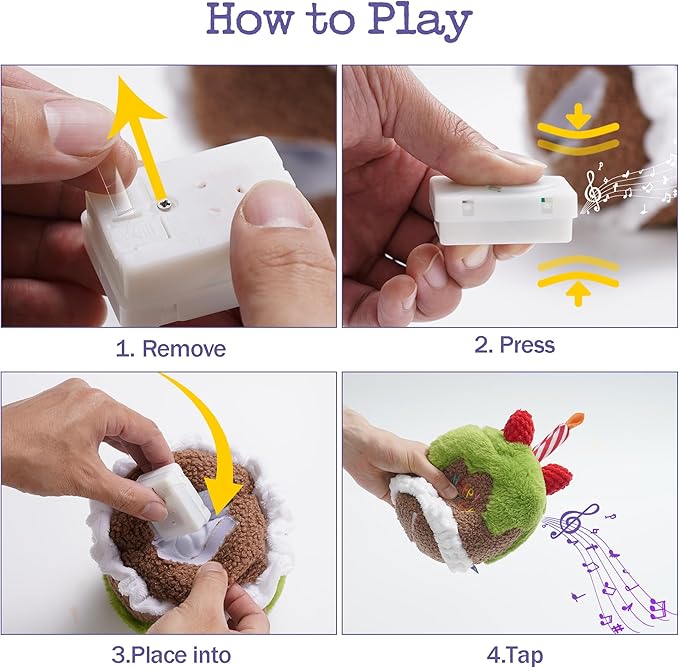 How to Play

1. Remove

2. Press

3.Place into

4.Tap