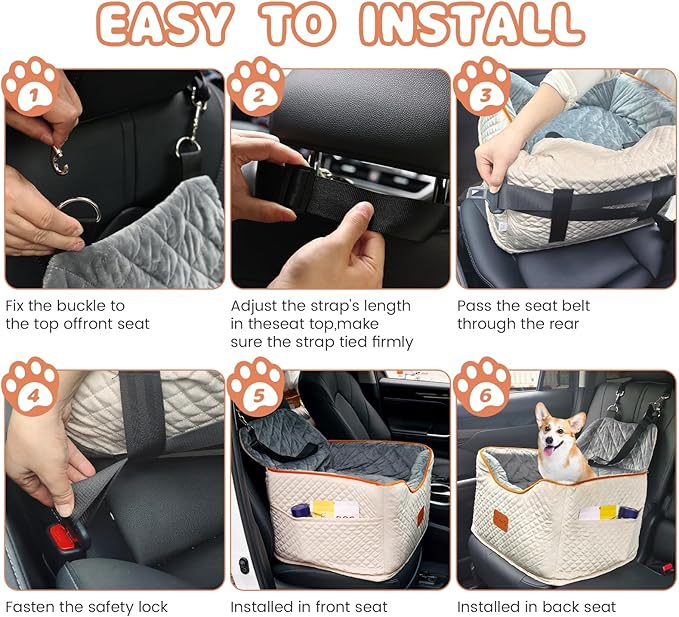 EASY TO INSTALL

1

Fix the buckle to the top offront seat

2

Adjust the strap's length in theseat top,make sure the strap tied firmly

3

Pass the seat belt through the rear

4

Fasten the safety lock

5

Installed in front seat

6

Installed in back seat