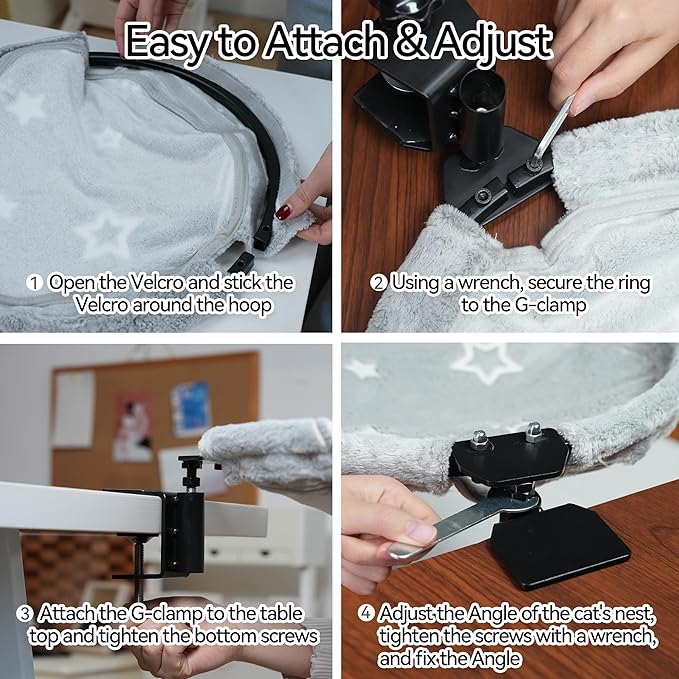 Easy to Attach & Adjust

1 Open the Velcro and stick the Velcro around the hoop

2 Using a wrench, secure the ring to the G-clamp

3 Attach the G-clamp to the table top and tighten the bottom screws

4 Adjust the Angle of the cat's nest, tighten the screws with a wrench, and fix the Angle