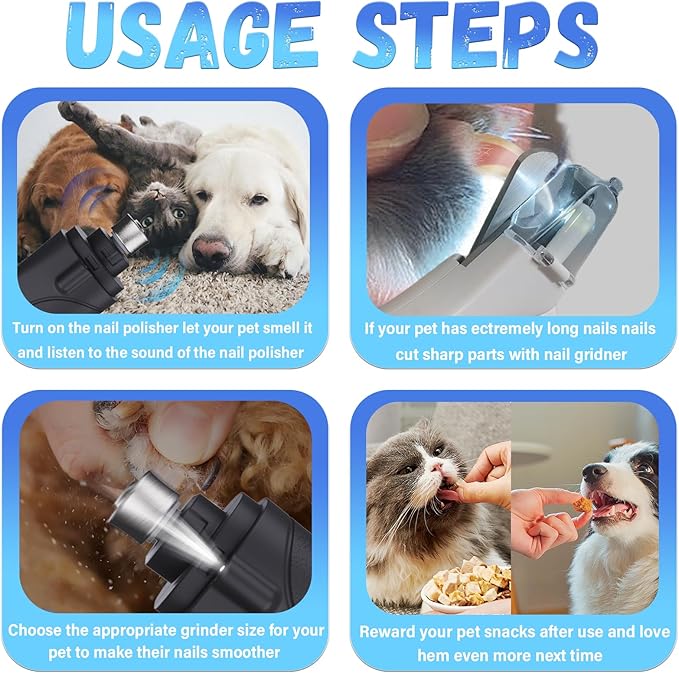 USAGE STEPS

Turn on the nail polisher let your pet smell it and listen to the sound of the nail polisher

If your pet has ectremely long nails nails cut sharp parts with nail gridner

Choose the appropriate grinder size for your pet to make their nails smoother

Reward your pet snacks after use and love hem even more next time