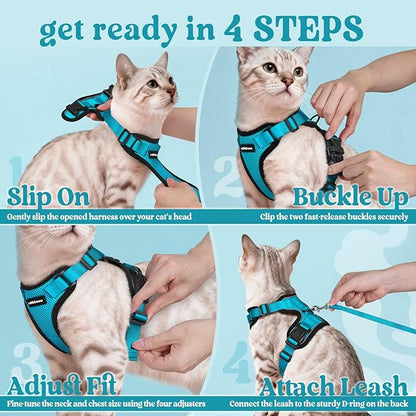 get ready in 4 STEPS

1
Slip On
Gently slip the opened harness over your cat's head

2
Buckle Up
Clip the two fast-release buckles securely

3
Adjust Fit
Fine-tune the neck and chest size using the four adjusters

4
Attach Leash
Connect the leash to the sturdy D-ring on the back