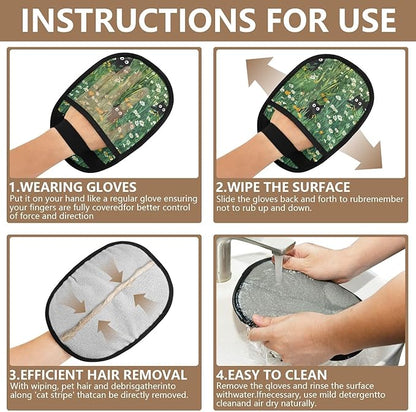 INSTRUCTIONS FOR USE

1.WEARING GLOVES
Put it on your hand like a regular glove ensuring your fingers are fully coveredfor better control of force and direction

2.WIPE THE SURFACE
Slide the gloves back and forth to rubremember not to rub up and down.

3.EFFICIENT HAIR REMOVAL
With wiping, pet hair and debrisgatherinto along 'cat stripe' thatcan be directly removed.

4.EASY TO CLEAN
Remove the gloves and rinse the surface withwater.Ifnecessary, use mild detergentto cleanand air dry naturally.