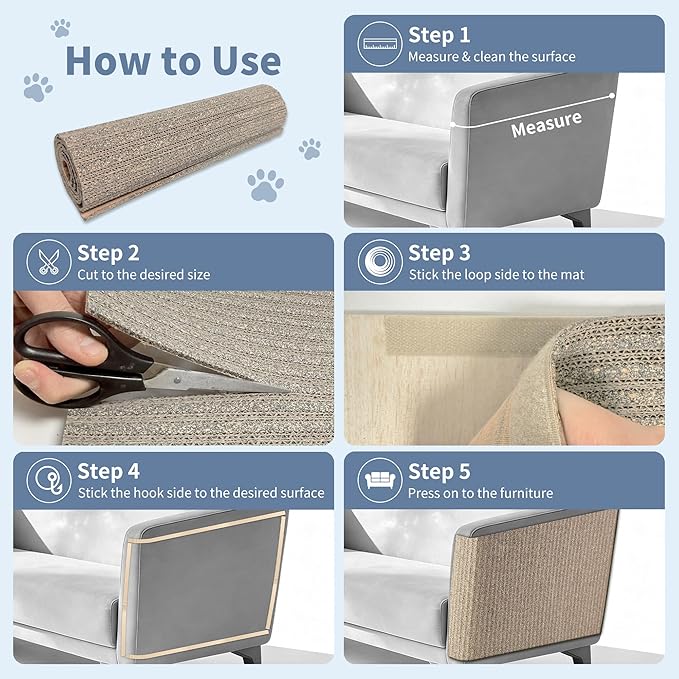 How to Use

Step 1
Measure & clean the surface

Measure

Step 2
Cut to the desired size

Step 3
Stick the loop side to the mat

Step 4
Stick the hook side to the desired surface

Step 5
Press on to the furniture