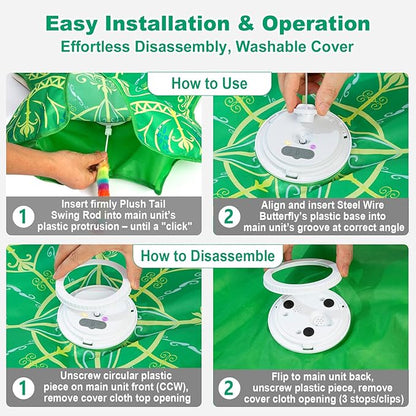 Easy Installation & Operation
Effortless Disassembly, Washable Cover

How to Use

1 Insert firmly Plush Tail Swing Rod into main unit's plastic protrusion – until a "click"

2 Align and insert Steel Wire Butterfly's plastic base into main unit's groove at correct angle

How to Disassemble

1 Unscrew circular plastic piece on main unit front (CCW), remove cover cloth top opening

2 Flip to main unit back, unscrew plastic piece, remove cover cloth opening (3 stops/clips)