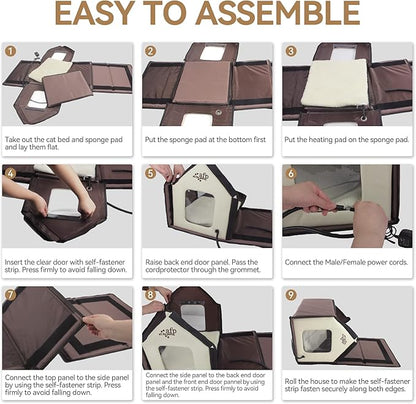 EASY TO ASSEMBLE

1

Take out the cat bed and sponge pad and lay them flat.

2

Put the sponge pad at the bottom first

3

Put the heating pad on the sponge pad.

4

Insert the clear door with self-fastener strip. Press firmly to avoid falling down.

5

afp

Raise back end door panel. Pass the cordprotector through the grommet.

6

Connect the Male/Female power cords.

7

Connect the top panel to the side panel by using the self-fastener strip. Press firmly to avoid falling down.

8

afp

Connect the side panel to the back end door panel and the front end door pannel by using the self-fastener strip. Press firmly to avoid falling down.

9

afp

Roll the house to make the self-fastener strip fasten securely along both edges.