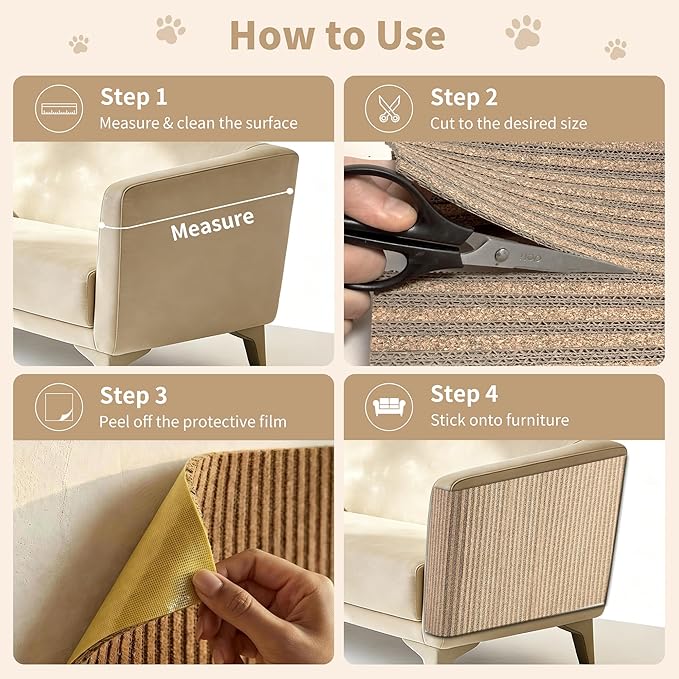 How to Use

Step 1
Measure & clean the surface

Measure

Step 2
Cut to the desired size

Step 3
Peel off the protective film

Step 4
Stick onto furniture