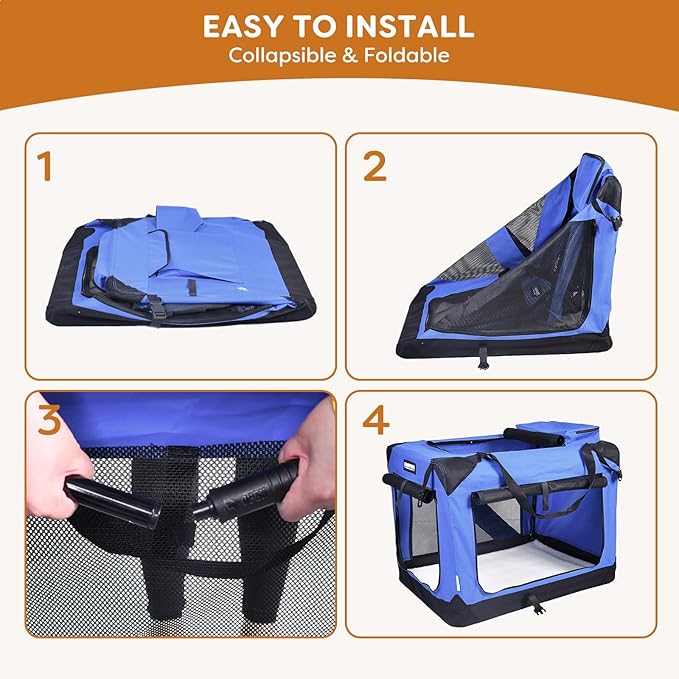 EASY TO INSTALL
Collapsible & Foldable

1

2

3

4