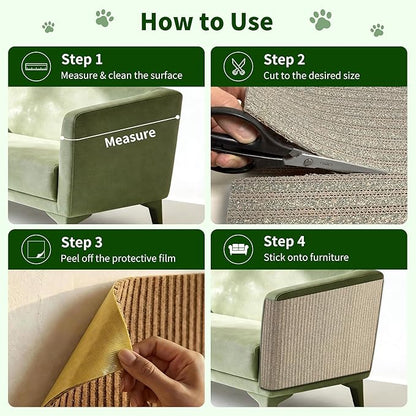 How to Use

Step 1
Measure & clean the surface

Measure

Step 2
Cut to the desired size

Step 3
Peel off the protective film

Step 4
Stick onto furniture