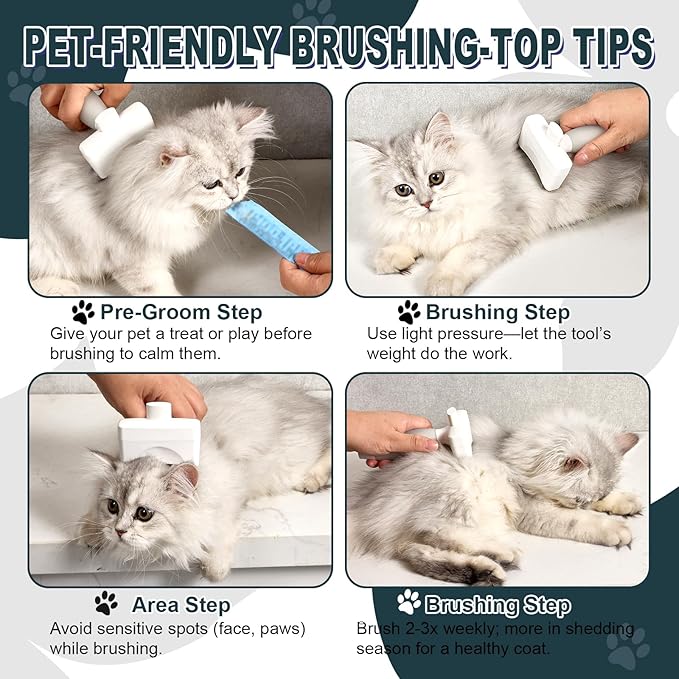 PET-FRIENDLY BRUSHING-TOP TIPS

Pre-Groom Step
Give your pet a treat or play before brushing to calm them.

Brushing Step
Use light pressure—let the tool's weight do the work.

Area Step
Avoid sensitive spots (face, paws) while brushing.

Brushing Step
Brush 2-3x weekly; more in shedding season for a healthy coat.