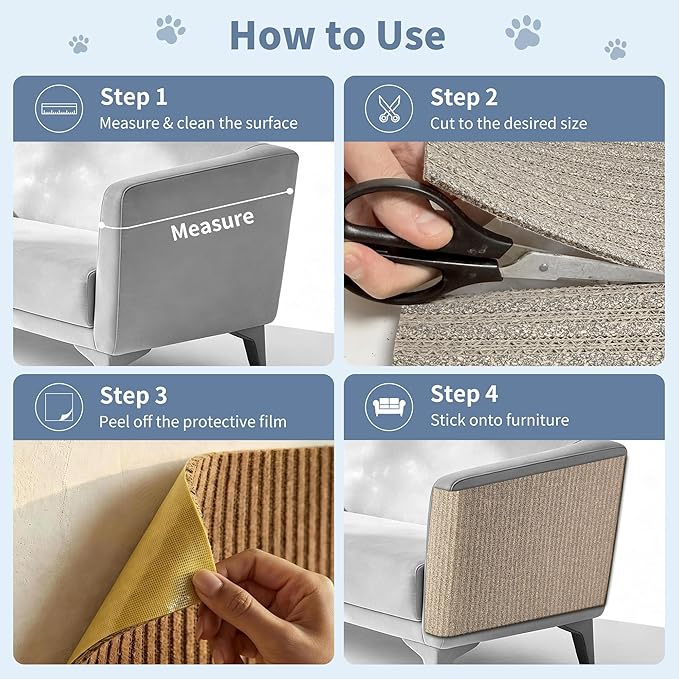 How to Use

Step 1
Measure & clean the surface

Measure

Step 2
Cut to the desired size

Step 3
Peel off the protective film

Step 4
Stick onto furniture