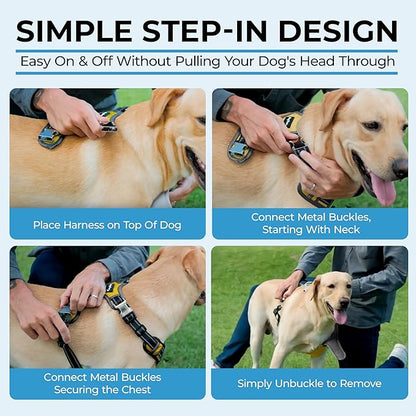 SIMPLE STEP-IN DESIGN

Easy On & Off Without Pulling Your Dog's Head Through

Place Harness on Top Of Dog

Connect Metal Buckles, Starting With Neck

Connect Metal Buckles Securing the Chest

Simply Unbuckle to Remove