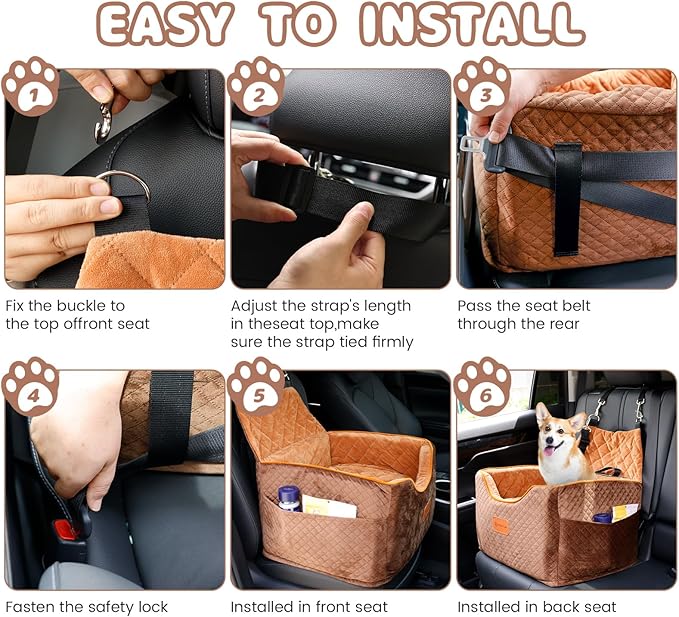 EASY TO INSTALL

1

Fix the buckle to the top offront seat

2

Adjust the strap's length in theseat top,make sure the strap tied firmly

3

Pass the seat belt through the rear

4

Fasten the safety lock

5

Installed in front seat

6

Installed in back seat