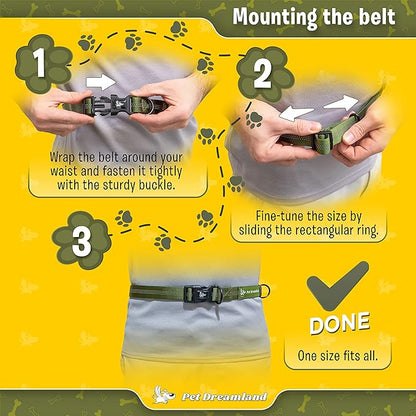 Mounting the belt

1

Wrap the belt around your waist and fasten it tightly with the sturdy buckle.

2

Fine-tune the size by sliding the rectangular ring.

3

DONE

One size fits all.

Pet Dreamland